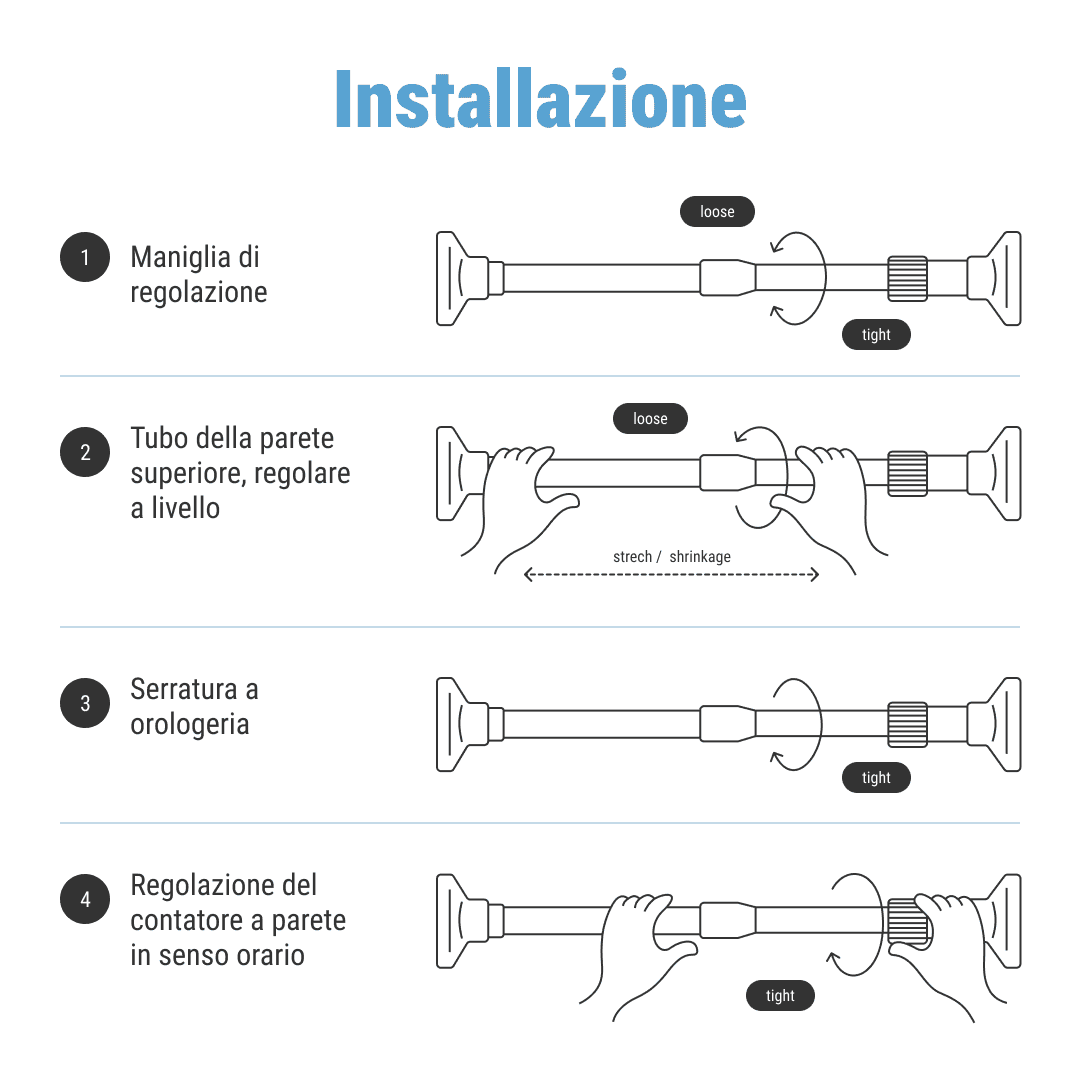 Installazione

1 Maniglia di regolazione

loose

tight

2 Tubo della parete superiore, regolare a livello

loose

strech / shrinkage

3 Serratura a orologeria

tight

4 Regolazione del contatore a parete in senso orario

tight