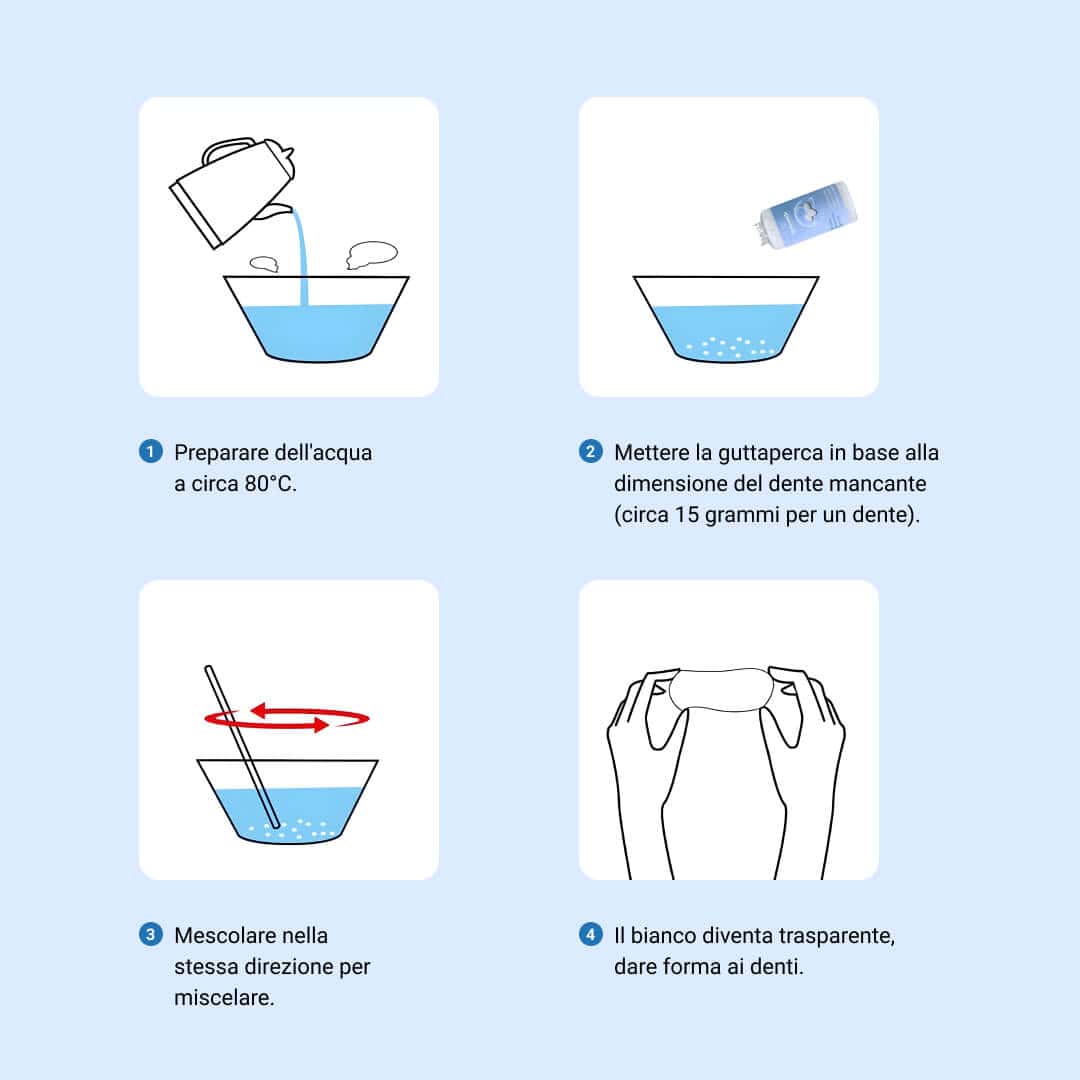 1 Preparare dell'acqua a circa 80°C.

2 Mettere la guttaperca in base alla dimensione del dente mancante (circa 15 grammi per un dente).

3 Mescolare nella stessa direzione per miscelare.

4 Il bianco diventa trasparente, dare forma ai denti.